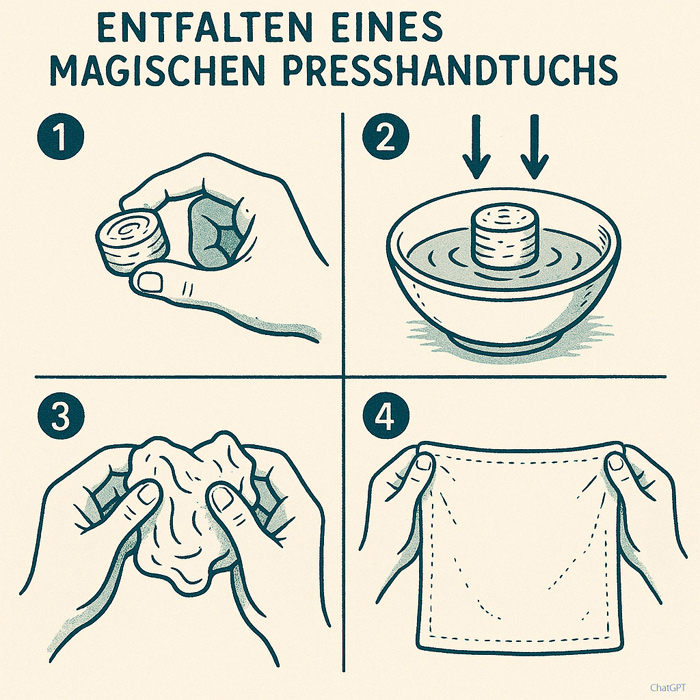 ENTFALTEN EINES MAGISCHEN PRESSHANDTUCHS

1

2

3

4

ChatGPT